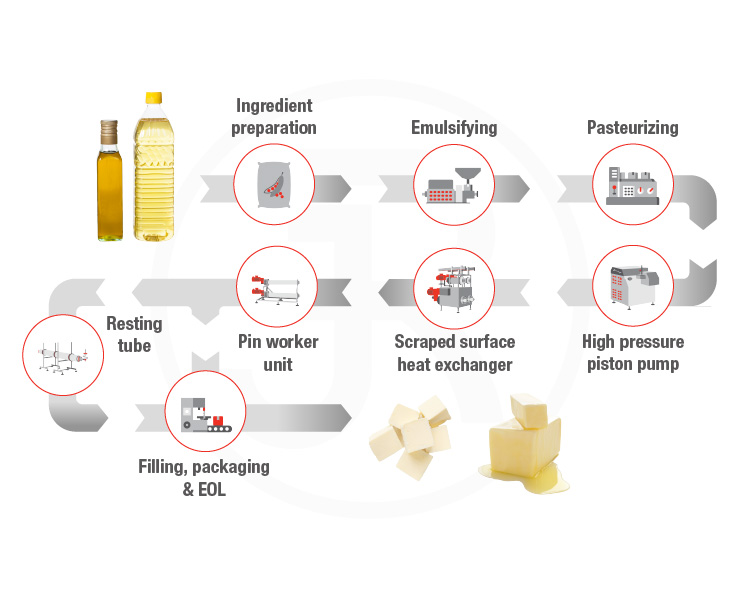 Ingredient preparation

Emulsifying

Pasteurizing

High pressure piston pump

Scraped surface heat exchanger

Pin worker unit

Resting tube

Filling, packaging & EOL